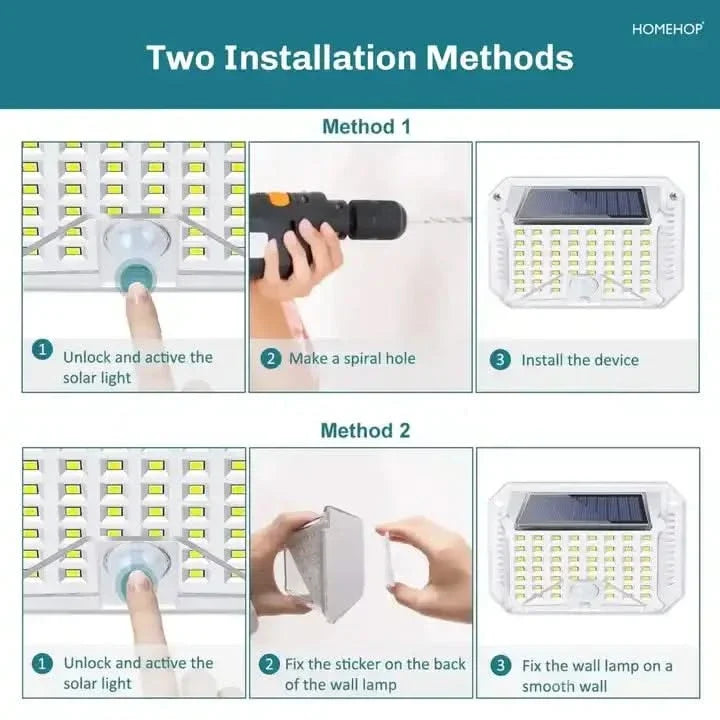 HOMEHOP

Two Installation Methods

Method 1

1 Unlock and active the solar light

2 Make a spiral hole

3 Install the device

Method 2

1 Unlock and active the solar light

2 Fix the sticker on the back of the wall lamp

3 Fix the wall lamp on a smooth wall