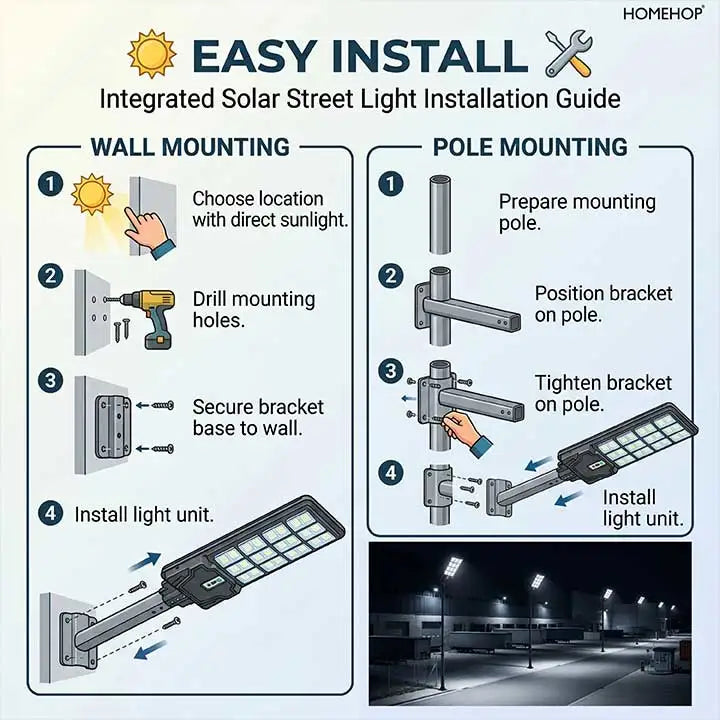 HOMEHOP®

EASY INSTALL

Integrated Solar Street Light Installation Guide

WALL MOUNTING

1 Choose location with direct sunlight.

2 Drill mounting holes.

3 Secure bracket base to wall.

4 Install light unit.

POLE MOUNTING

1 Prepare mounting pole.

2 Position bracket on pole.

3 Tighten bracket on pole.

4 Install light unit.