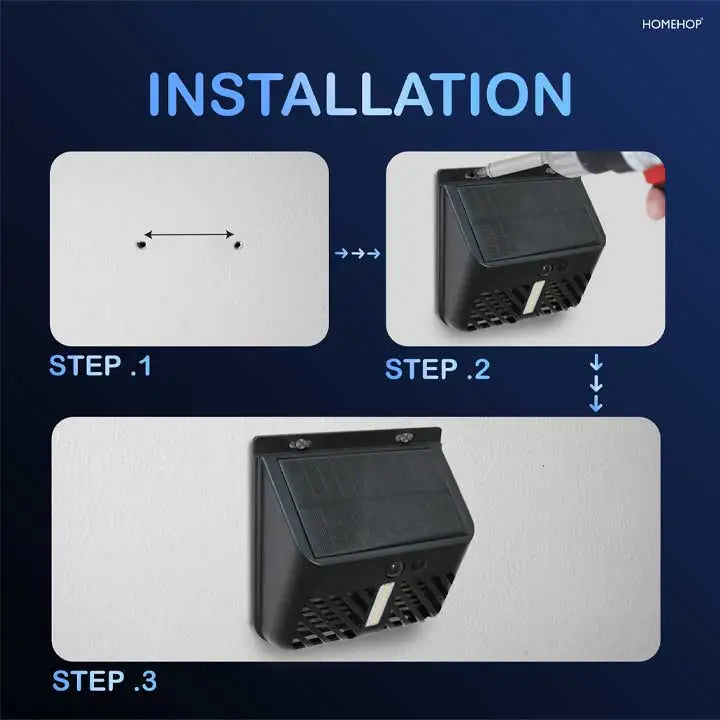 HOMEHOP

INSTALLATION

STEP .1

STEP .2

STEP .3